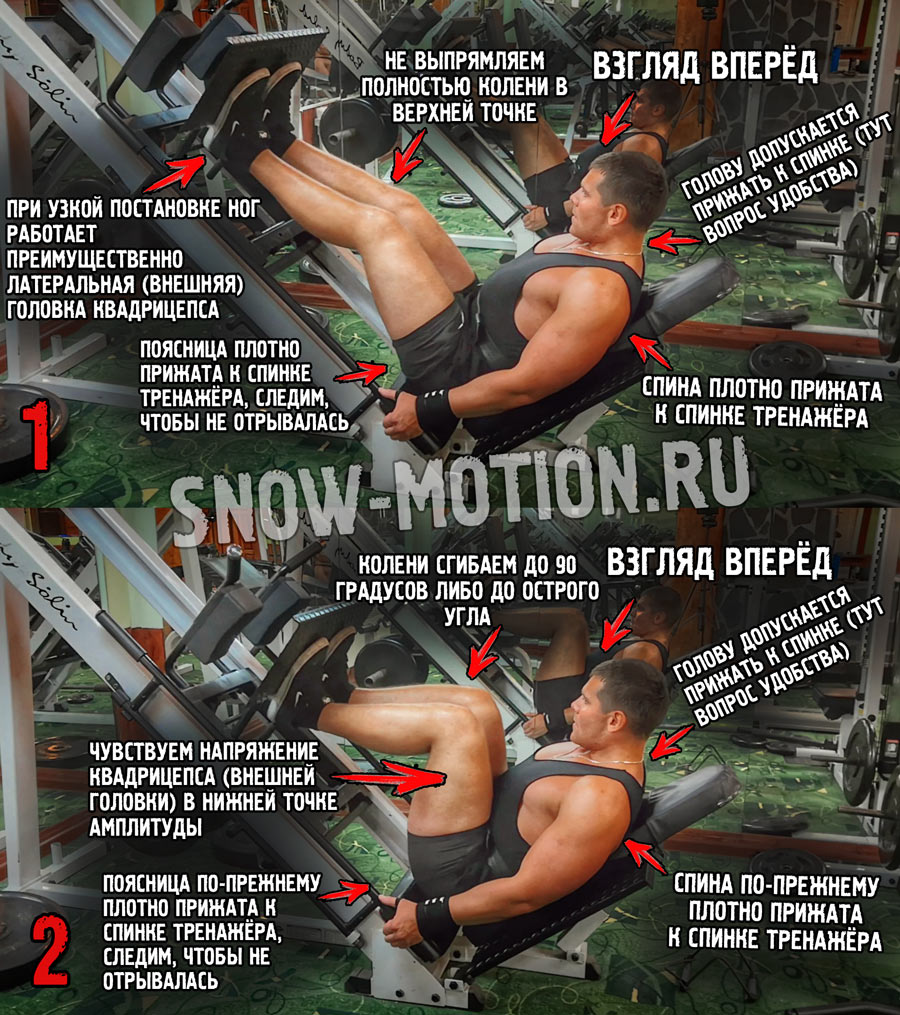 НЕ ВЫПРЯМЛЯЕМ ПОЛНОСТЬЮ КОЛЕНИ В ВЕРХНЕЙ ТОЧКЕ

ВЗГЛЯД ВПЕРЁД

ГОЛОВУ ДОПУСКАЕТСЯ ПРИЖАТЬ К СПИНКЕ (ТУТ ВОПРОС УДОБСТВА)

ПРИ УЗКОЙ ПОСТАНОВКЕ НОГ РАБОТАЕТ ПРЕИМУЩЕСТВЕННО ЛАТЕРАЛЬНАЯ (ВНЕШНЯЯ) ГОЛОВКА КВАДРИЦЕПСА

ПОЯСНИЦА ПЛОТНО ПРИЖАТА К СПИНКЕ ТРЕНАЖЁРА, СЛЕДИМ, ЧТОБЫ НЕ ОТРЫВАЛАСЬ

СПИНА ПЛОТНО ПРИЖАТА К СПИНКЕ ТРЕНАЖЁРА

1

SNOW-MOTION.RU

КОЛЕНИ СГИБАЕМ ДО 90 ГРАДУСОВ ЛИБО ДО ОСТРОГО УГЛА

ВЗГЛЯД ВПЕРЁД

ГОЛОВУ ДОПУСКАЕТСЯ ПРИЖАТЬ К СПИНКЕ (ТУТ ВОПРОС УДОБСТВА)

ЧУВСТВУЕМ НАПРЯЖЕНИЕ КВАДРИЦЕПСА (ВНЕШНЕЙ ГОЛОВКИ) В НИЖНЕЙ ТОЧКЕ АМПЛИТУДЫ

ПОЯСНИЦА ПО-ПРЕЖНЕМУ ПЛОТНО ПРИЖАТА К СПИНКЕ ТРЕНАЖЁРА, СЛЕДИМ, ЧТОБЫ НЕ ОТРЫВАЛАСЬ

СПИНА ПО-ПРЕЖНЕМУ ПЛОТНО ПРИЖАТА К СПИНКЕ ТРЕНАЖЁРА

2